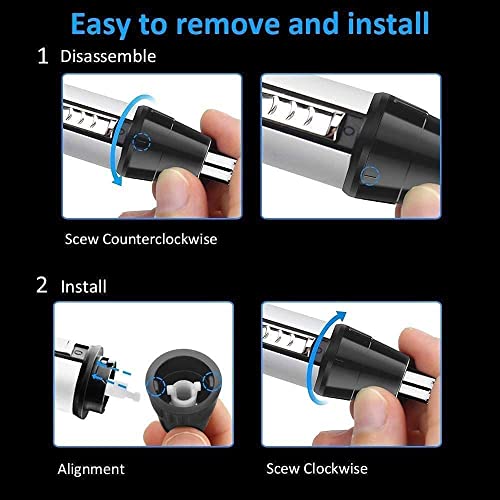 Easy to remove and install

1 Disassemble

Scew Counterclockwise

2 Install

Alignment

Scew Clockwise