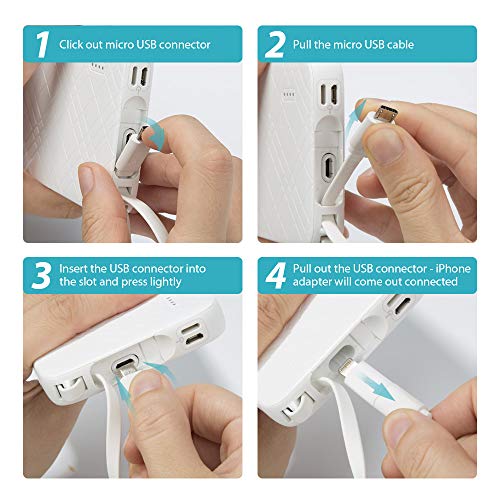 1 Click out micro USB connector

2 Pull the micro USB cable

3 Insert the USB connector into the slot and press lightly

4 Pull out the USB connector - iPhone adapter will come out connected