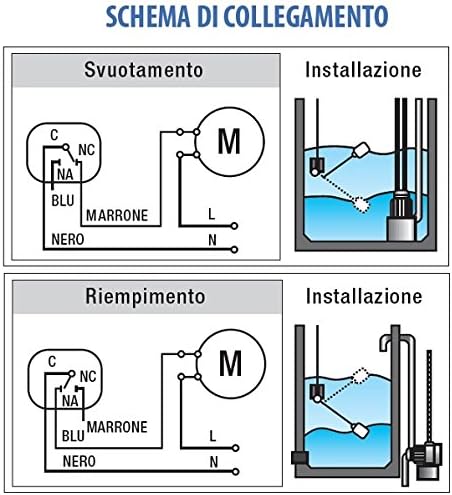 SCHEMA DI COLLEGAMENTO

Svuotamento

C
NC
NA
BLU
MARRONE
NERO
M
L
N

Installazione

Riempimento

C
NC
NA
BLU
MARRONE
NERO
M
L
N

Installazione