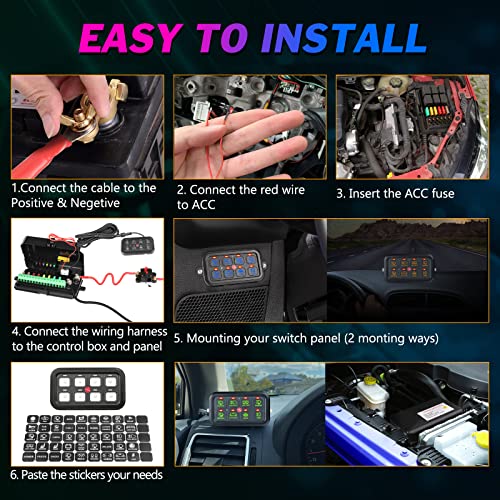 EASY TO INSTALL

1.Connect the cable to the Positive & Negetive

2. Connect the red wire to ACC

3. Insert the ACC fuse

4. Connect the wiring harness to the control box and panel

5. Mounting your switch panel (2 monting ways)

6. Paste the stickers your needs