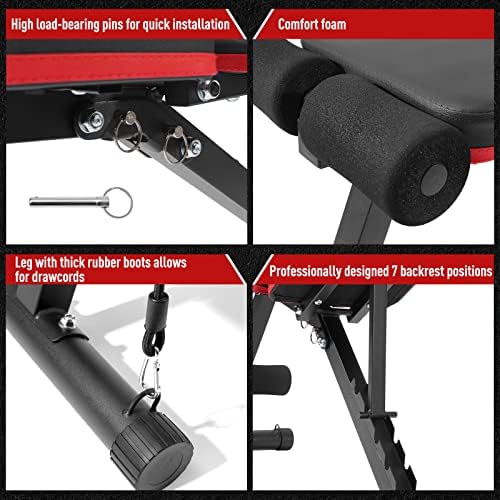 High load-bearing pins for quick installation

Comfort foam

Leg with thick rubber boots allows for drawcords

Professionally designed 7 backrest positions