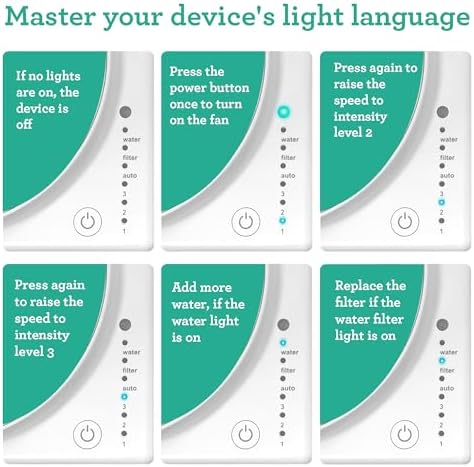 Master your device's light language

If no lights are on, the device is off

water
filter
auto
3
2
1

Press the power button once to turn on the fan

water
filter
auto
3
2
1

Press again to raise the speed to intensity level 2

water
filter
auto
3
2
1

Press again to raise the speed to intensity level 3

water
filter
auto
3
2
1

Add more water, if the water light is on

water
filter
auto
3
2
1

Replace the filter if the water filter light is on

water
filter
auto
3
2
1