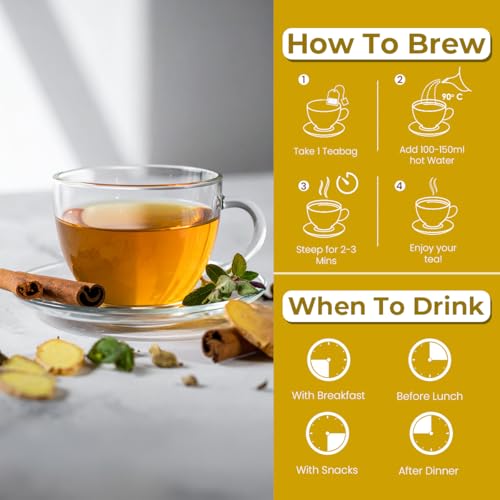 How To Brew

1
Take 1 Teabag

2
90° C
Add 100-150ml hot Water

3
Steep for 2-3 Mins

4
Enjoy your tea!

When To Drink

With Breakfast

Before Lunch

With Snacks

After Dinner