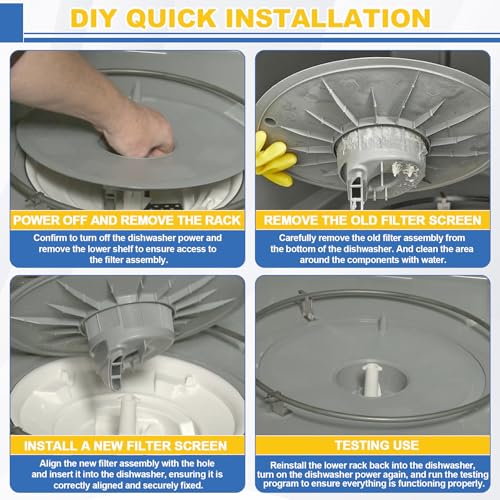 DIY QUICK INSTALLATION

POWER OFF AND REMOVE THE RACK

Confirm to turn off the dishwasher power and remove the lower shelf to ensure access to the filter assembly.

REMOVE THE OLD FILTER SCREEN

Carefully remove the old filter assembly from the bottom of the dishwasher. And clean the area around the components with water.

INSTALL A NEW FILTER SCREEN

Align the new filter assembly with the hole and insert it into the dishwasher, ensuring it is correctly aligned and securely fixed.

TESTING USE

Reinstall the lower rack back into the dishwasher, turn on the dishwasher power again, and run the testing program to ensure everything is functioning properly.