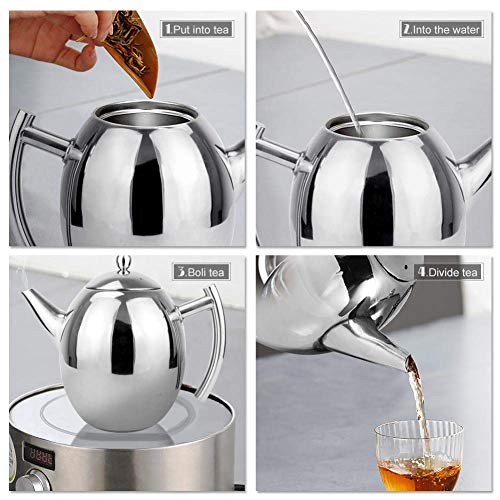 1.Put into tea

2.Into the water

3.Boli tea

4.Divide tea