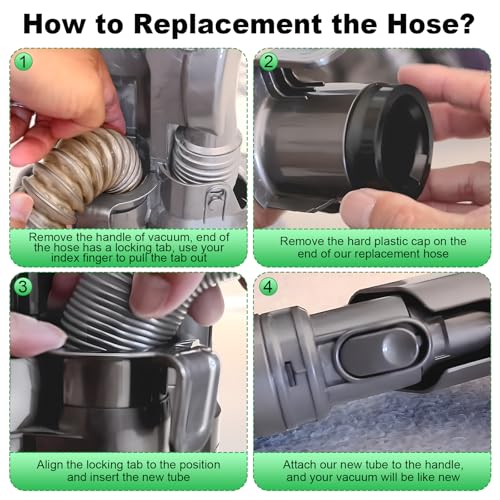 How to Replacement the Hose?

1

Remove the handle of vacuum, end of the hose has a locking tab, use your index finger to pull the tab out

2

Remove the hard plastic cap on the end of our replacement hose

3

Align the locking tab to the position and insert the new tube

4

Attach our new tube to the handle, and your vacuum will be like new