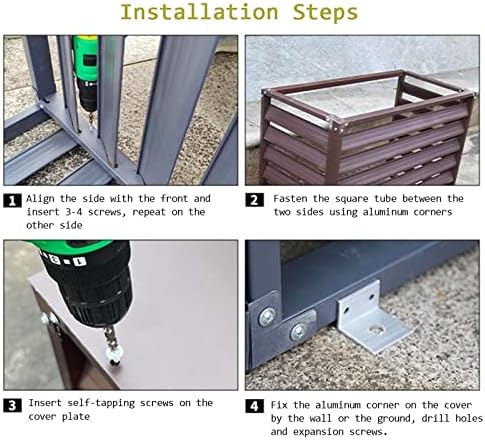 Installation Steps

1 Align the side with the front and insert 3-4 screws, repeat on the other side

2 Fasten the square tube between the two sides using aluminum corners

3 Insert self-tapping screws on the cover plate

4 Fix the aluminum corner on the cover by the wall or the ground, drill holes and expansion screws.