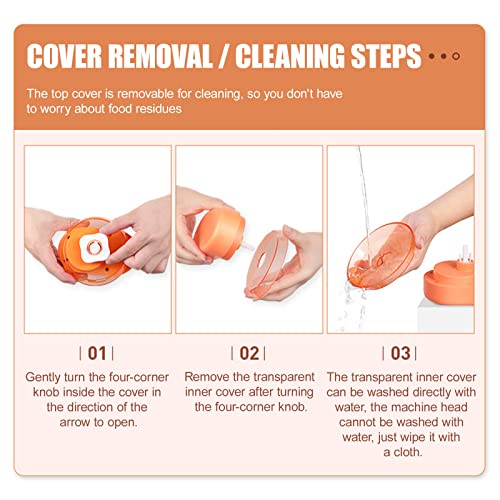 COVER REMOVAL / CLEANING STEPS

The top cover is removable for cleaning, so you don't have to worry about food residues

| 01 |

Gently turn the four-corner knob inside the cover in the direction of the arrow to open.

| 02 |

Remove the transparent inner cover after turning the four-corner knob.

| 03 |

The transparent inner cover can be washed directly with water, the machine head cannot be washed with water, just wipe it with a cloth.