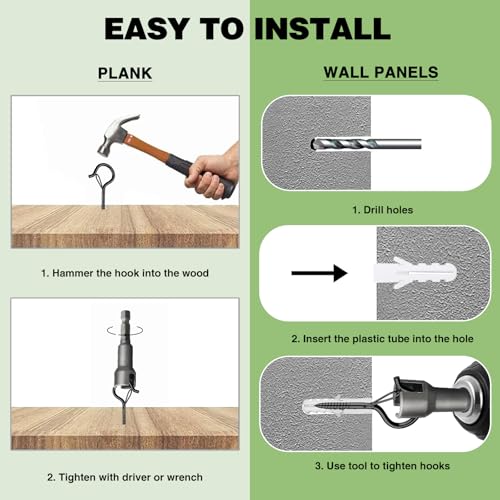 EASY TO INSTALL

PLANK

1. Hammer the hook into the wood

2. Tighten with driver or wrench

WALL PANELS

1. Drill holes

2. Insert the plastic tube into the hole

3. Use tool to tighten hooks