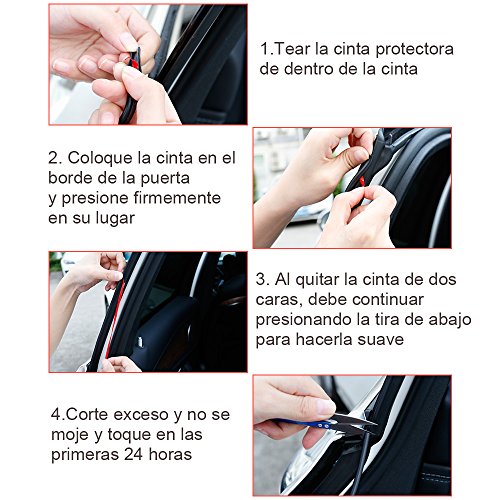 1.Tear la cinta protectora de dentro de la cinta

2. Coloque la cinta en el borde de la puerta y presione firmemente en su lugar

3. Al quitar la cinta de dos caras, debe continuar presionando la tira de abajo para hacerla suave

4.Corte exceso y no se moje y toque en las primeras 24 horas