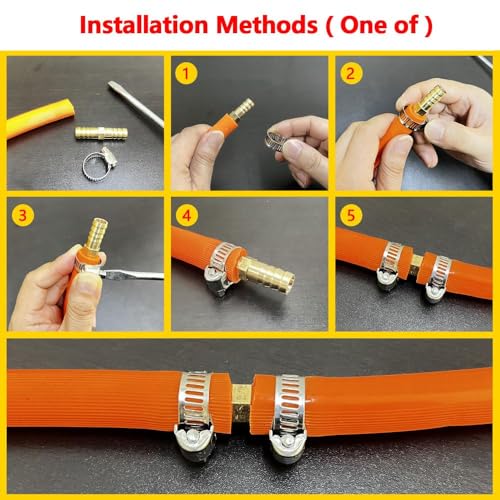 Installation Methods ( One of )

1

2

3

4

5