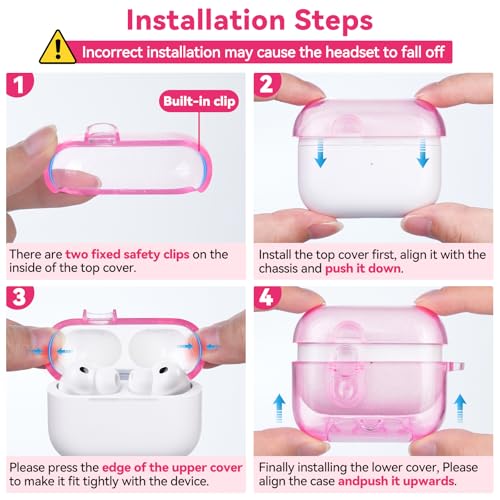 Installation Steps

Incorrect installation may cause the headset to fall off

1

Built-in clip

There are two fixed safety clips on the inside of the top cover.

2

Install the top cover first, align it with the chassis and push it down.

3

Please press the edge of the upper cover to make it fit tightly with the device.

4

Finally installing the lower cover, Please align the case andpush it upwards.