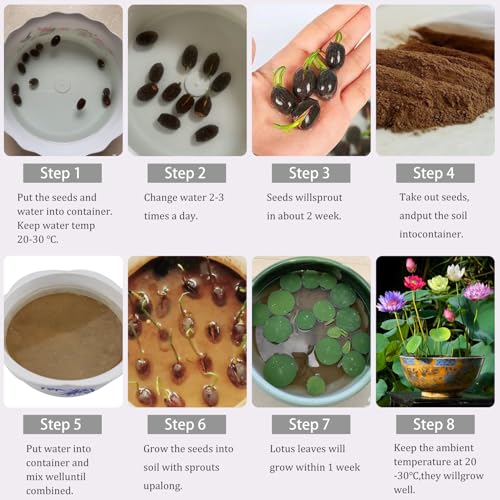 Step 1

Put the seeds and water into container. Keep water temp 20-30 ℃.

Step 2

Change water 2-3 times a day.

Step 3

Seeds willsprout in about 2 week.

Step 4

Take out seeds, andput the soil intocontainer.

Step 5

Put water into container and mix welluntil combined.

Step 6

Grow the seeds into soil with sprouts upalong.

Step 7

Lotus leaves will grow within 1 week

Step 8

Keep the ambient temperature at 20 -30℃,they willgrow well.