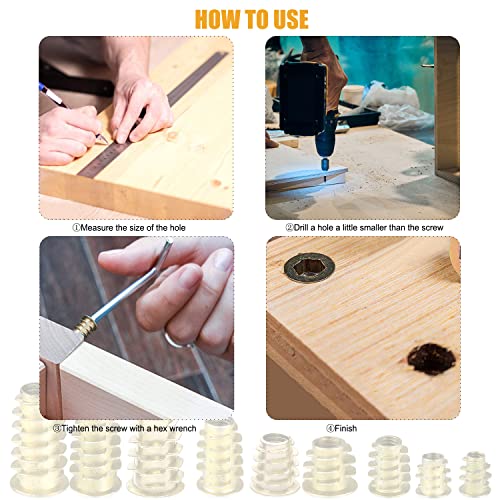 HOW TO USE

①Measure the size of the hole

②Drill a hole a little smaller than the screw

③Tighten the screw with a hex wrench

④Finish