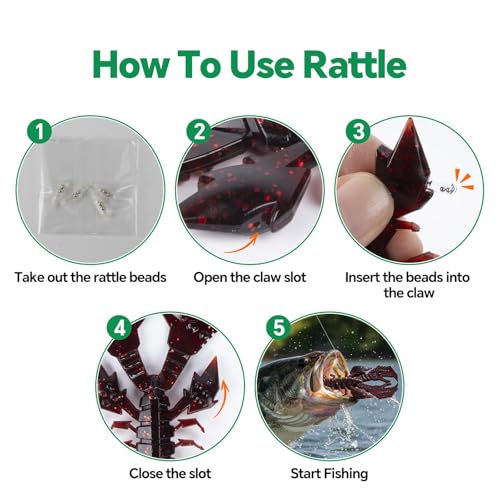 How To Use Rattle

1

Take out the rattle beads

2

Open the claw slot

3

Insert the beads into the claw

4

Close the slot

5

Start Fishing