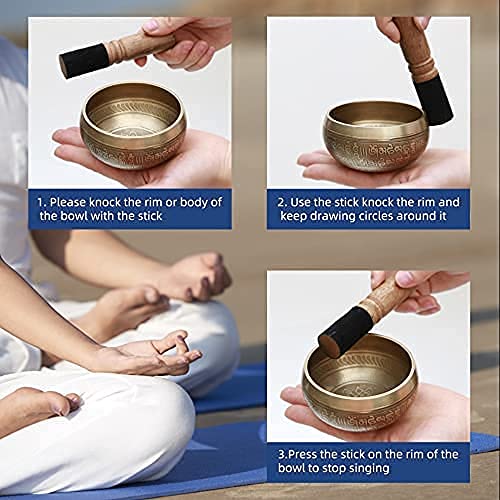 1. Please knock the rim or body of the bowl with the stick

2. Use the stick knock the rim and keep drawing circles around it

3.Press the stick on the rim of the bowl to stop singing