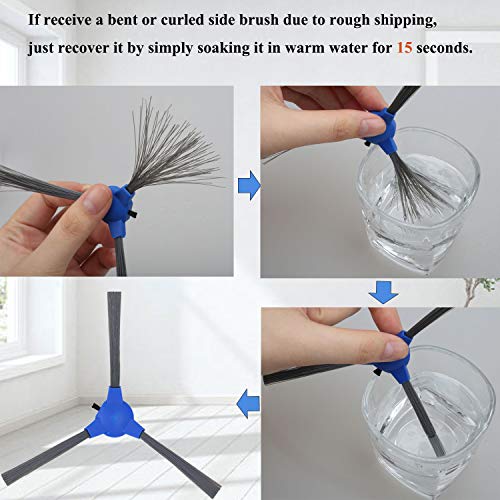 If receive a bent or curled side brush due to rough shipping, just recover it by simply soaking it in warm water for 15 seconds.