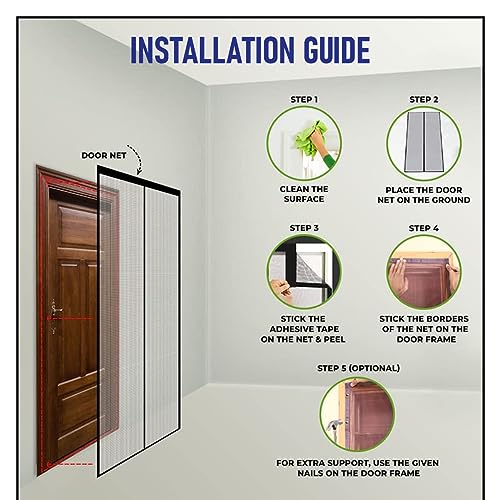 INSTALLATION GUIDE

DOOR NET

STEP 1

CLEAN THE SURFACE

STEP 2

PLACE THE DOOR NET ON THE GROUND

STEP 3

STICK THE ADHESIVE TAPE ON THE NET & PEEL

STEP 4

STICK THE BORDERS OF THE NET ON THE DOOR FRAME

STEP 5 (OPTIONAL)

FOR EXTRA SUPPORT, USE THE GIVEN NAILS ON THE DOOR FRAME