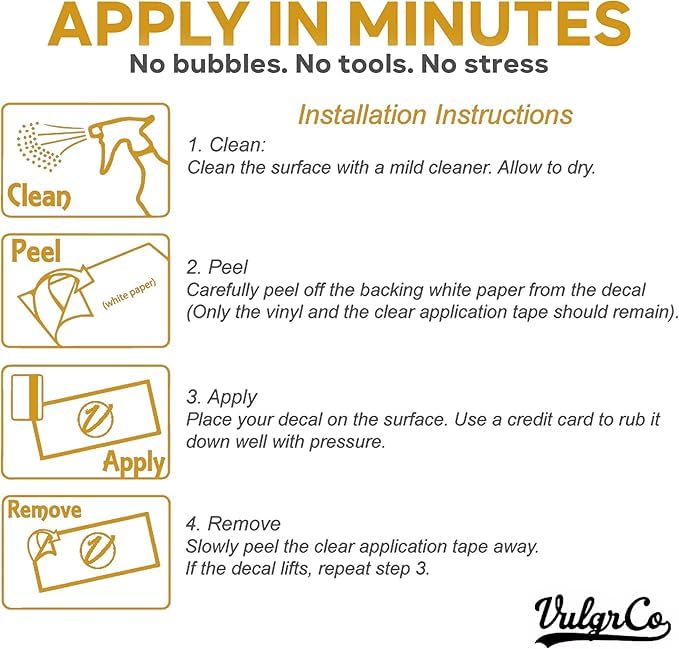 APPLY IN MINUTES
No bubbles. No tools. No stress

Installation Instructions

Clean

1. Clean:
Clean the surface with a mild cleaner. Allow to dry.

Peel

(white paper)

2. Peel
Carefully peel off the backing white paper from the decal (Only the vinyl and the clear application tape should remain).

Apply

3. Apply
Place your decal on the surface. Use a credit card to rub it down well with pressure.

Remove

4. Remove
Slowly peel the clear application tape away.
If the decal lifts, repeat step 3.

VulgrCo