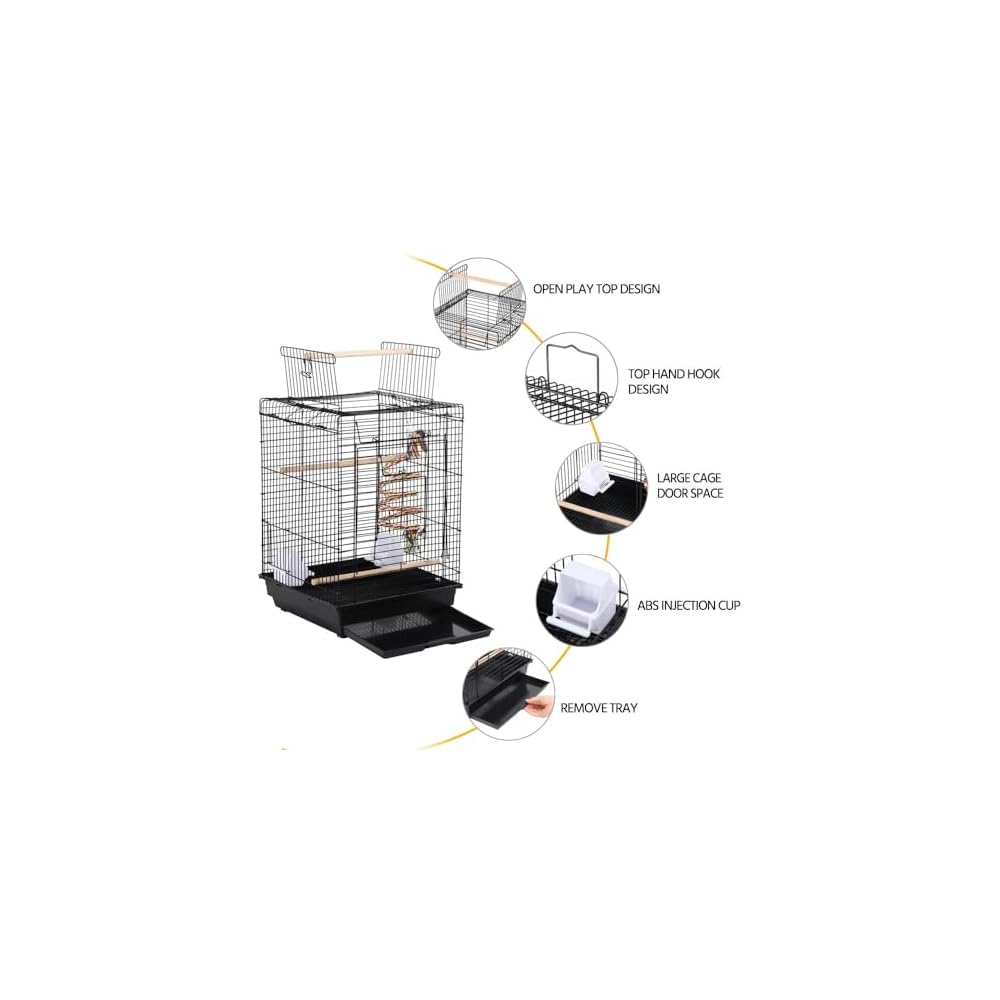 OPEN PLAY TOP DESIGN

TOP HAND HOOK DESIGN

LARGE CAGE DOOR SPACE

ABS INJECTION CUP

REMOVE TRAY