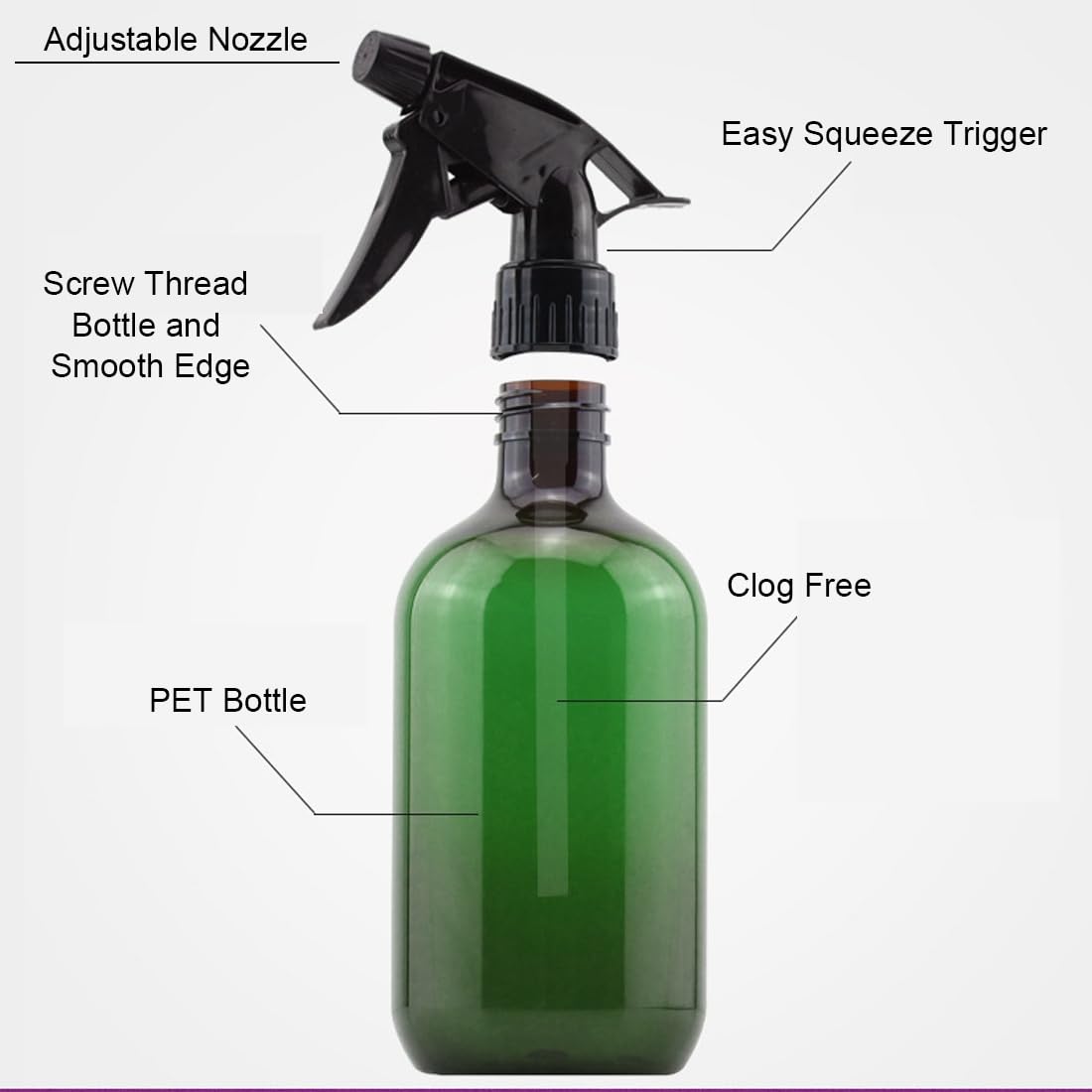 Adjustable Nozzle

Easy Squeeze Trigger

Screw Thread Bottle and Smooth Edge

Clog Free

PET Bottle