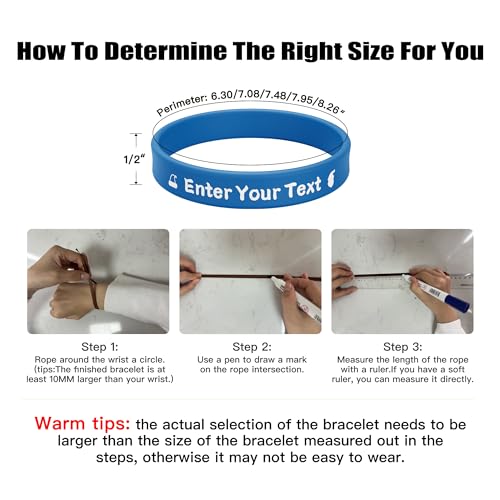 How To Determine The Right Size For You

Perimeter: 6.30/7.08/7.48/7.95/8.26"

1/2"

Enter Your Text

Step 1:
Rope around the wrist a circle. (tips:The finished bracelet is at least 10MM larger than your wrist.)

Step 2:
Use a pen to draw a mark on the rope intersection.

Step 3:
Measure the length of the rope with a ruler.If you have a soft ruler, you can measure it directly.

Warm tips: the actual selection of the bracelet needs to be larger than the size of the bracelet measured out in the steps, otherwise it may not be easy to wear.