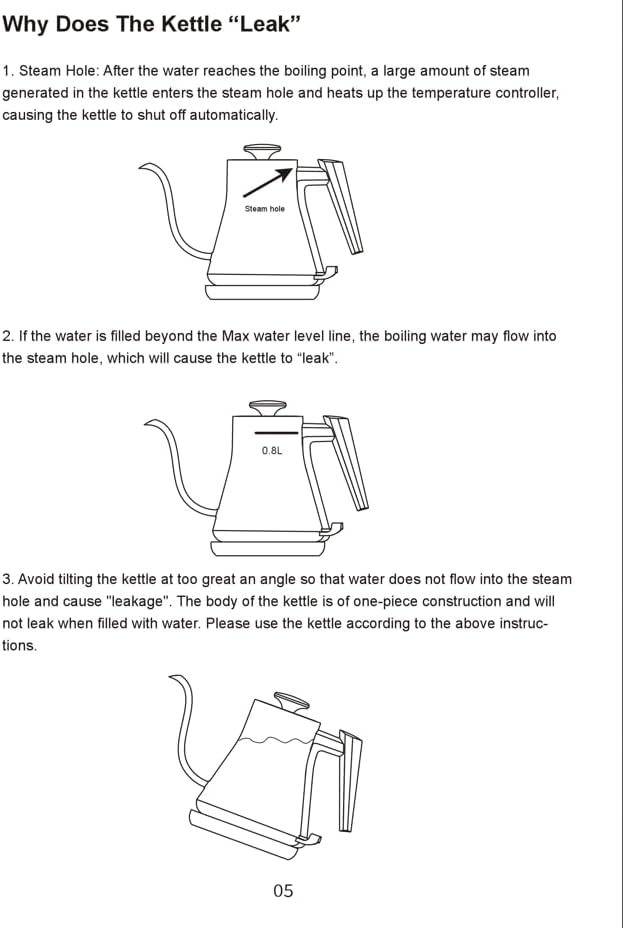 Why Does The Kettle “Leak”

1. Steam Hole: After the water reaches the boiling point, a large amount of steam generated in the kettle enters the steam hole and heats up the temperature controller, causing the kettle to shut off automatically.

Steam hole

2. If the water is filled beyond the Max water level line, the boiling water may flow into the steam hole, which will cause the kettle to “leak”.

0.8L

3. Avoid tilting the kettle at too great an angle so that water does not flow into the steam hole and cause "leakage". The body of the kettle is of one-piece construction and will not leak when filled with water. Please use the kettle according to the above instructions.

05