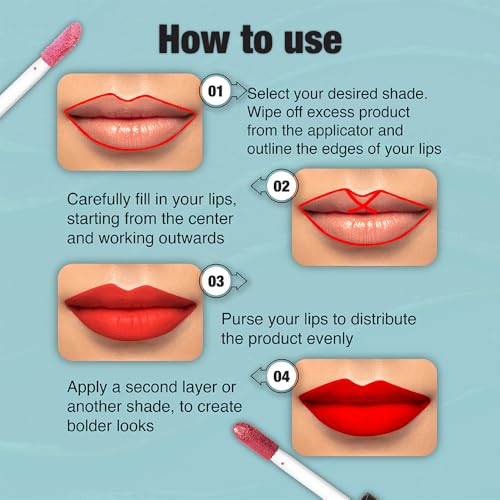 How to use

01

Select your desired shade. Wipe off excess product from the applicator and outline the edges of your lips

02

Carefully fill in your lips, starting from the center and working outwards

03

Purse your lips to distribute the product evenly

04

Apply a second layer or another shade, to create bolder looks