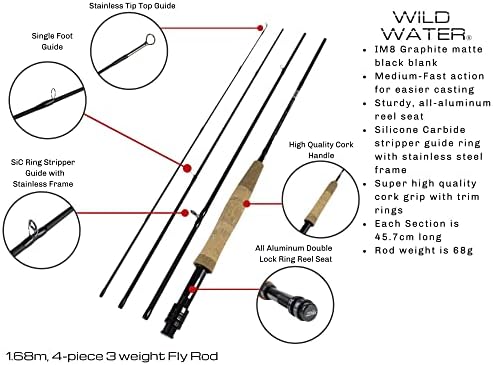 Stainless Tip Top Guide

Single Foot Guide

SiC Ring Stripper Guide with Stainless Frame

High Quality Cork Handle

All Aluminum Double Lock Ring Reel Seat

WILD WATER®

• IM8 Graphite matte black blank
• Medium-Fast action for easier casting
• Sturdy, all-aluminum reel seat
• Silicone Carbide stripper guide ring with stainless steel frame
• Super high quality cork grip with trim rings
• Each Section is 45.7cm long
• Rod weight is 68g

1.68m, 4-piece 3 weight Fly Rod