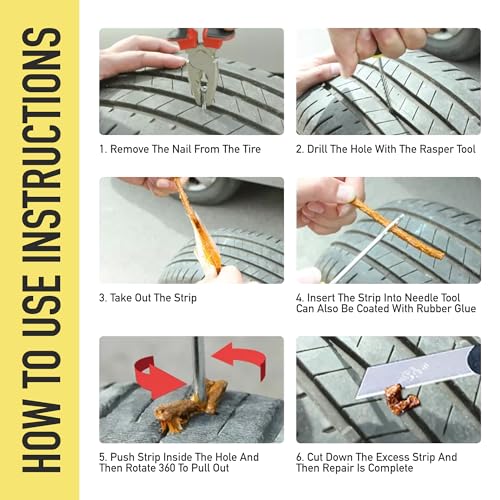 HOW TO USE INSTRUCTIONS

1. Remove The Nail From The Tire

2. Drill The Hole With The Rasper Tool

3. Take Out The Strip

4. Insert The Strip Into Needle Tool Can Also Be Coated With Rubber Glue

5. Push Strip Inside The Hole And Then Rotate 360 To Pull Out

6. Cut Down The Excess Strip And Then Repair Is Complete