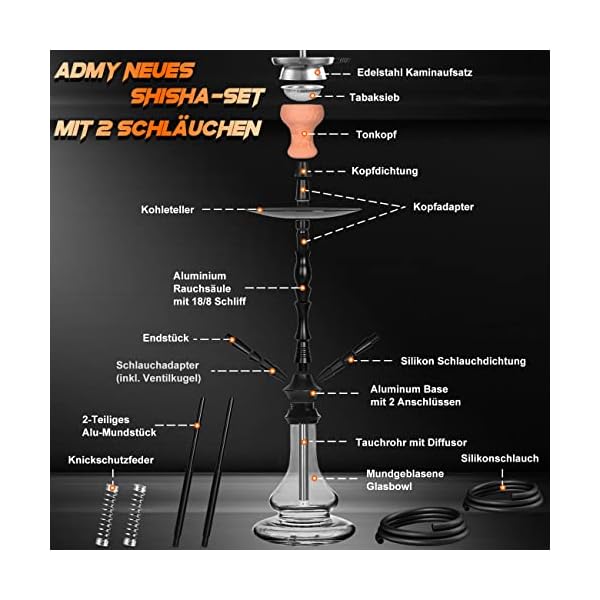 ADMY NEUES SHISHA-SET MIT 2 SCHLÄUCHEN

Edelstahl Kaminaufsatz

Tabaksieb

Tonkopf

Kopfdichtung

Kohleteller

Kopfadapter

Aluminium Rauchsäule mit 18/8 Schliff

Endstück

Schlauchadapter (inkl. Ventilkugel)

Silikon Schlauchdichtung

Aluminum Base mit 2 Anschlüssen

2-Teiliges Alu-Mundstück

Tauchrohr mit Diffusor

Knickschutzfeder

Silikonschlauch

Mundgeblasene Glasbowl