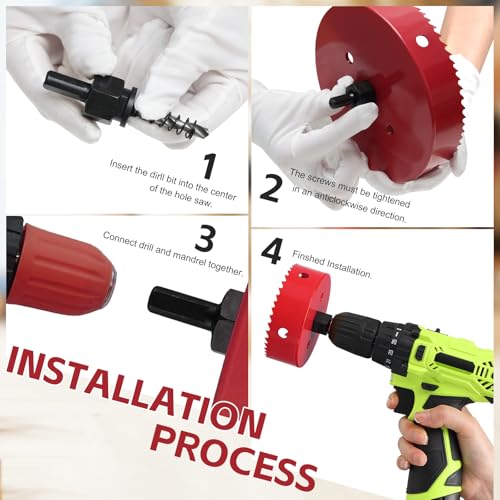 1
Insert the dirll bit into the center of the hole saw.

2
The screws must be tightened in an anticlockwise direction.

3
Connect drill and mandrel together.

4
Finshed Installation.

INSTALLATION PROCESS