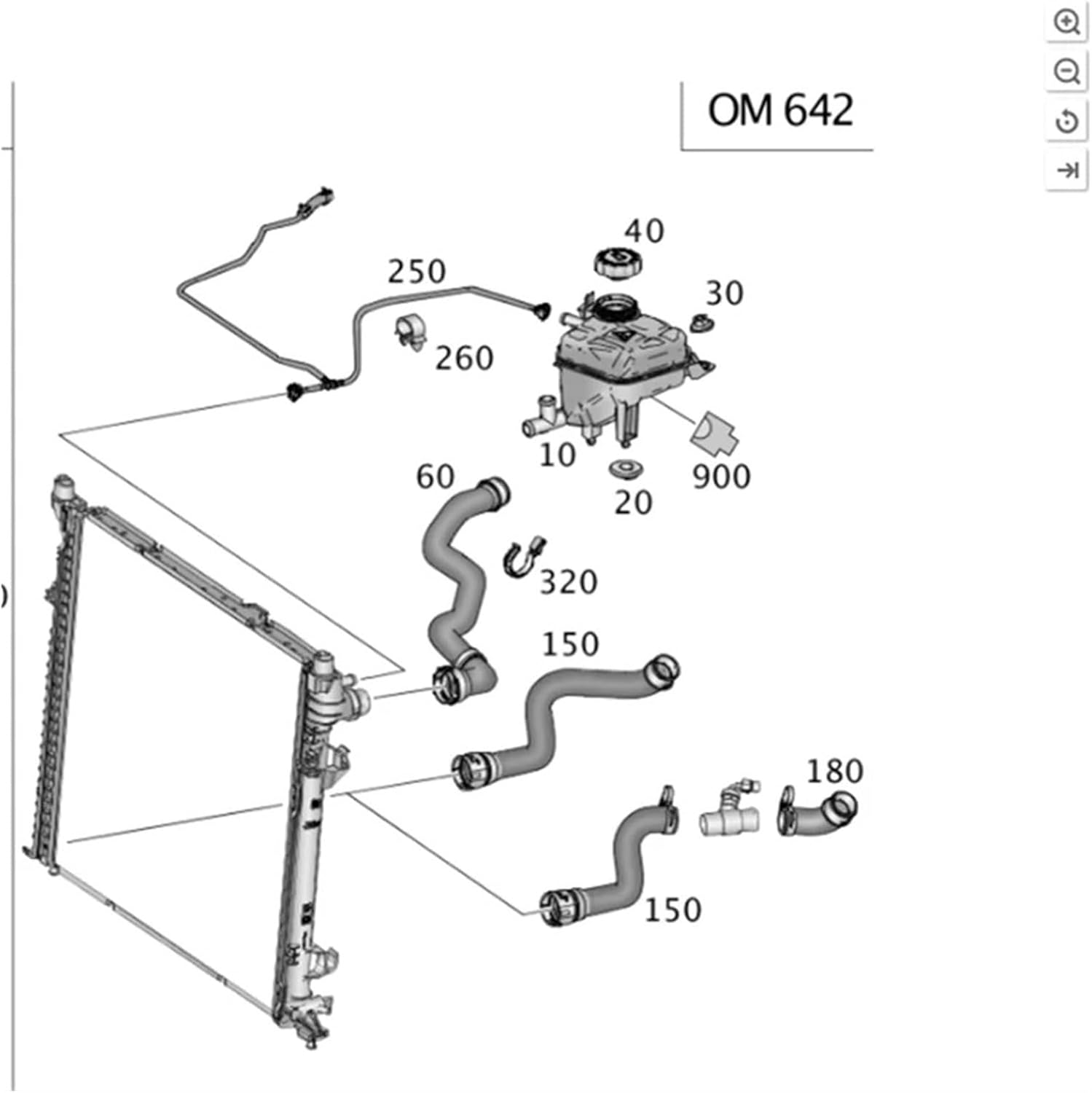 OM 642

40

250

30

260

10

900

60

20

320

150

180

150