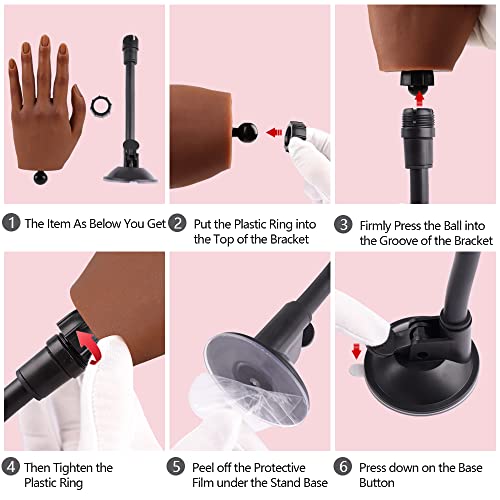 1 The Item As Below You Get

2 Put the Plastic Ring into the Top of the Bracket

3 Firmly Press the Ball into the Groove of the Bracket

4 Then Tighten the Plastic Ring

5 Peel off the Protective Film under the Stand Base

6 Press down on the Base Button