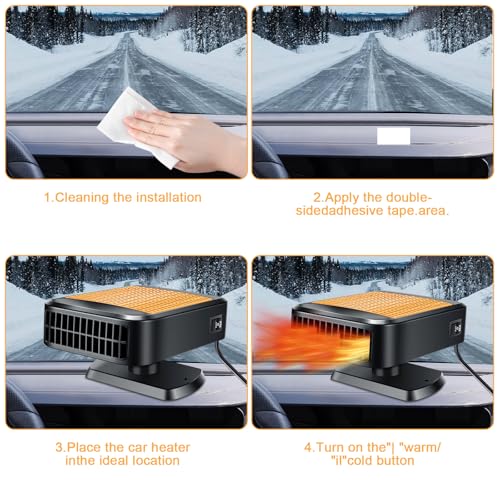 1.Cleaning the installation

2.Apply the double-sidedadhesive tape.area.

3.Place the car heater inthe ideal location

4.Turn on the"| "warm/ "il"cold button