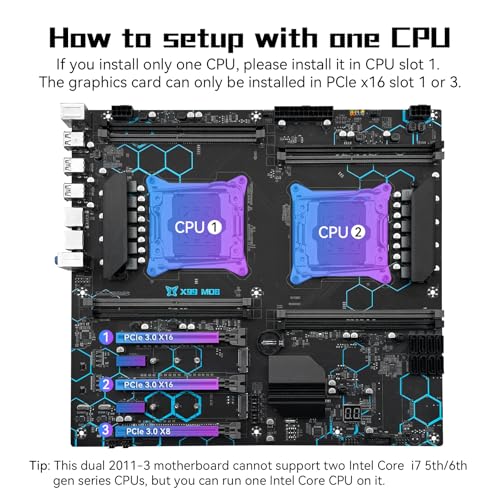 How to setup with one CPU

If you install only one CPU, please install it in CPU slot 1. The graphics card can only be installed in PCIe x16 slot 1 or 3.

CPU 1

CPU 2

X99 MD8

1 PCIe 3.0 X16

2 PCIe 3.0 X16

3 PCIe 3.0 X8

Tip: This dual 2011-3 motherboard cannot support two Intel Core i7 5th/6th gen series CPUs, but you can run one Intel Core CPU on it.