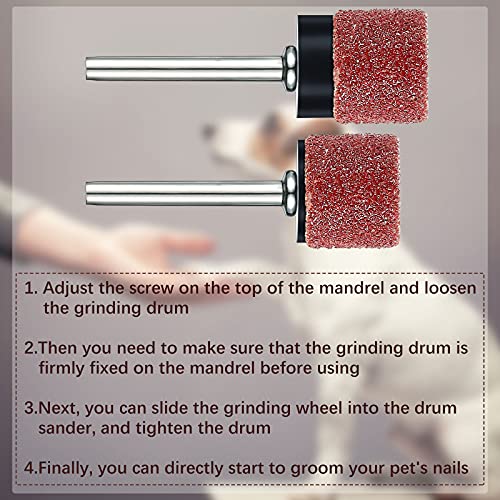 1. Adjust the screw on the top of the mandrel and loosen the grinding drum

2.Then you need to make sure that the grinding drum is firmly fixed on the mandrel before using

3.Next, you can slide the grinding wheel into the drum sander, and tighten the drum

4.Finally, you can directly start to groom your pet's nails