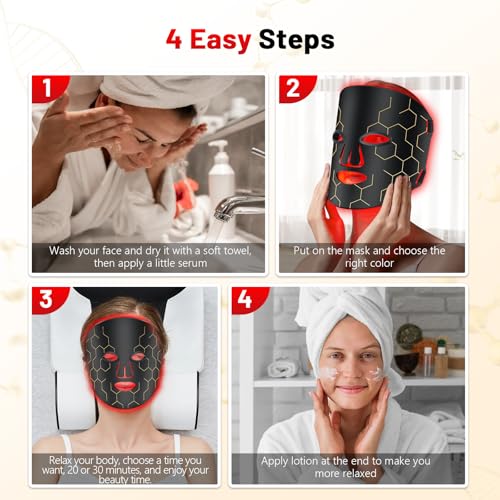 4 Easy Steps

1

Wash your face and dry it with a soft towel, then apply a little serum

2

Put on the mask and choose the right color

3

Relax your body, choose a time you want, 20 or 30 minutes, and enjoy your beauty time.

4

Apply lotion at the end to make you more relaxed