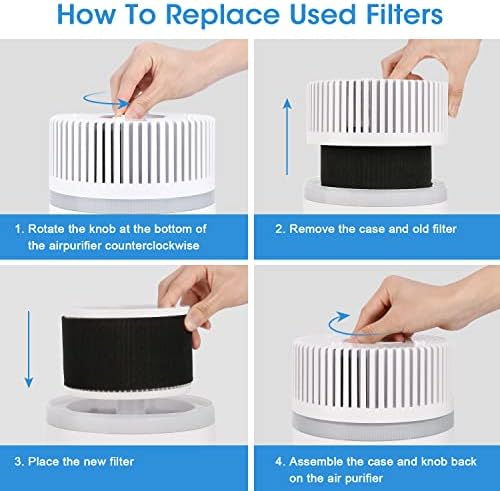 How To Replace Used Filters

1. Rotate the knob at the bottom of the airpurifier counterclockwise

2. Remove the case and old filter

3. Place the new filter

4. Assemble the case and knob back on the air purifier