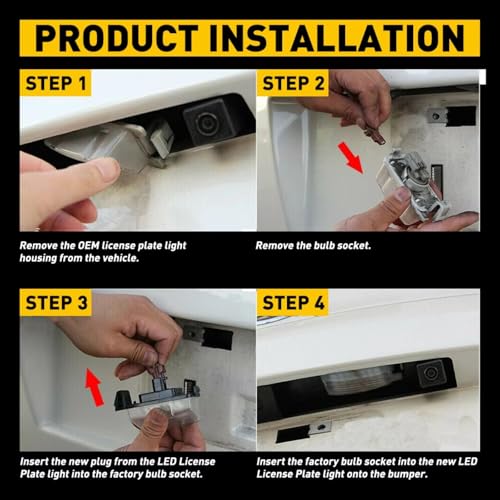 PRODUCT INSTALLATION

STEP 1

Remove the OEM license plate light housing from the vehicle.

STEP 2

Remove the bulb socket.

STEP 3

Insert the new plug from the LED License Plate light into the factory bulb socket.

STEP 4

Insert the factory bulb socket into the new LED License Plate light onto the bumper.