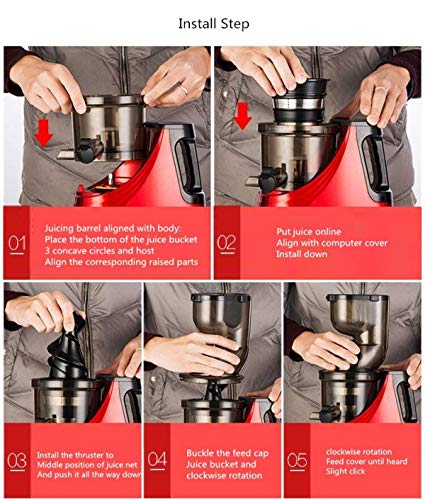 Install Step

01

Juicing barrel aligned with body:
Place the bottom of the juice bucket
3 concave circles and host
Align the corresponding raised parts

02

Put juice online
Align with computer cover
Install down

03

Install the thruster to
Middle position of juice net
And push it all the way down

04

Buckle the feed cap
Juice bucket and
clockwise rotation

05

clockwise rotation
Feed cover until heard
Slight click