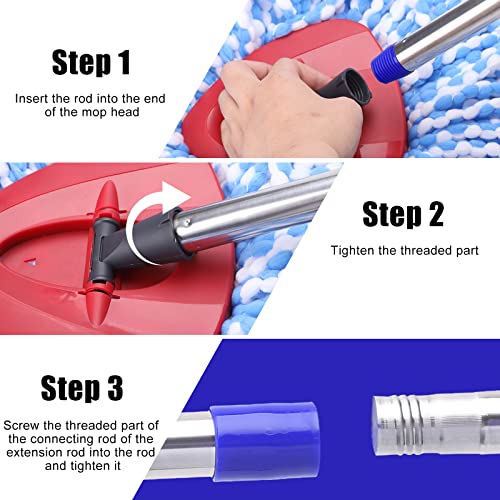 Step 1

Insert the rod into the end of the mop head

Step 2

Tighten the threaded part

Step 3

Screw the threaded part of the connecting rod of the extension rod into the rod and tighten it