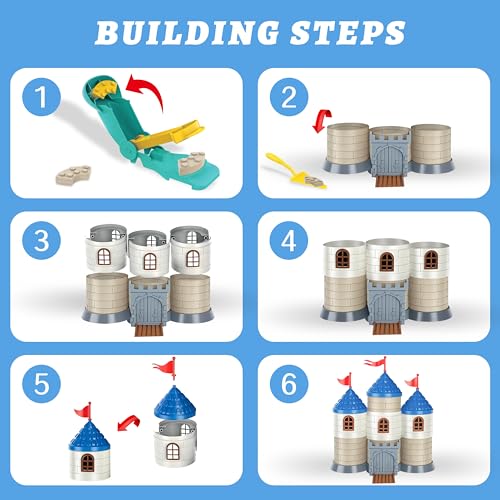 BUILDING STEPS

1

2

3

4

5

6