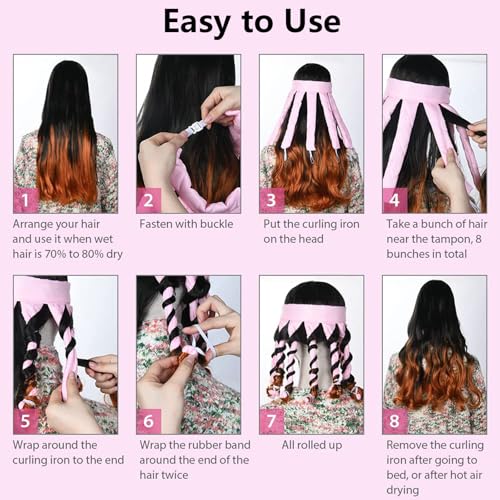 Easy to Use

1
Arrange your hair and use it when wet hair is 70% to 80% dry

2
Fasten with buckle

3
Put the curling iron on the head

4
Take a bunch of hair near the tampon, 8 bunches in total

5
Wrap around the curling iron to the end

6
Wrap the rubber band around the end of the hair twice

7
All rolled up

8
Remove the curling iron after going to bed, or after hot air drying