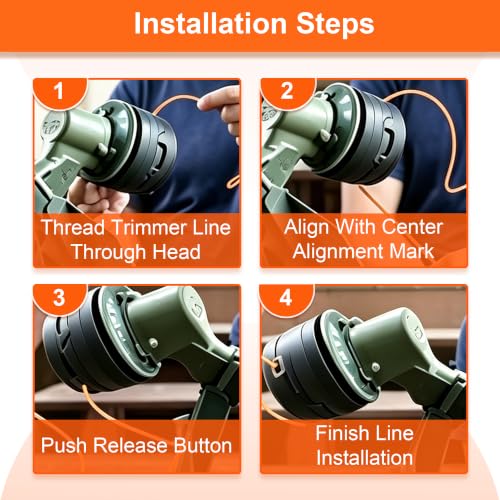 Installation Steps

1

Thread Trimmer Line Through Head

2

Align With Center Alignment Mark

3

Push Release Button

4

Finish Line Installation