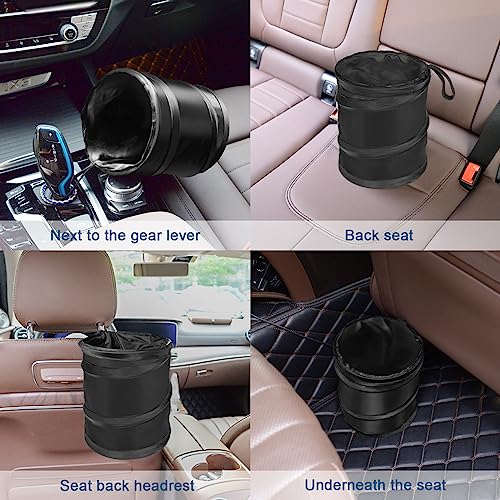 Next to the gear lever

Back seat

Seat back headrest

Underneath the seat