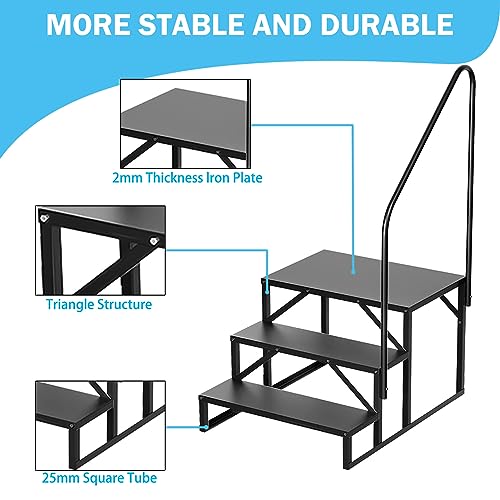 MORE STABLE AND DURABLE

2mm Thickness Iron Plate

Triangle Structure

25mm Square Tube