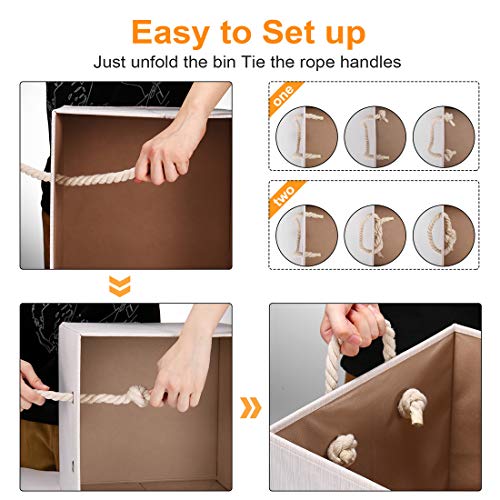 Easy to Set up

Just unfold the bin Tie the rope handles

one

two