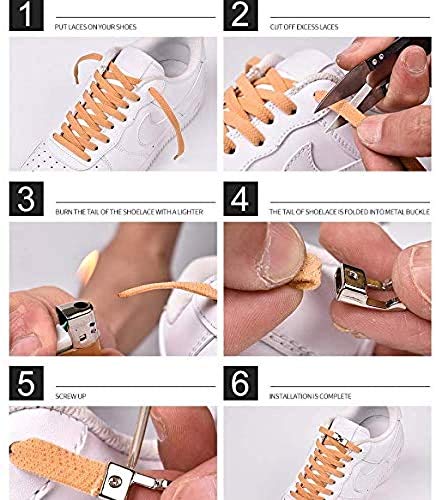 1
PUT LACES ON YOUR SHOES

2
CUT OFF EXCESS LACES

3
BURN THE TAIL OF THE SHOELACE WITH A LIGHTER

4
THE TAIL OF SHOELACE IS FOLDED INTO METAL BUCKLE

5
SCREW UP

6
INSTALLATION IS COMPLETE