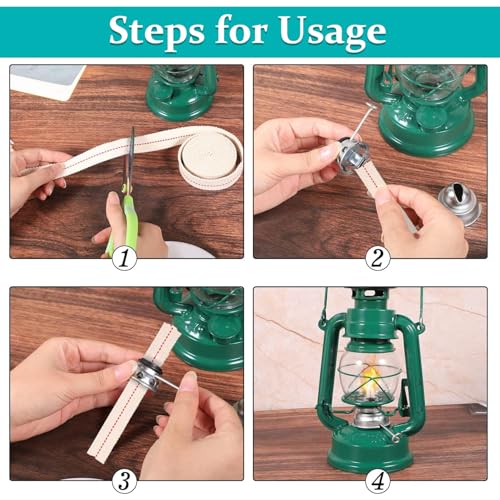 Steps for Usage

1

2

3

4